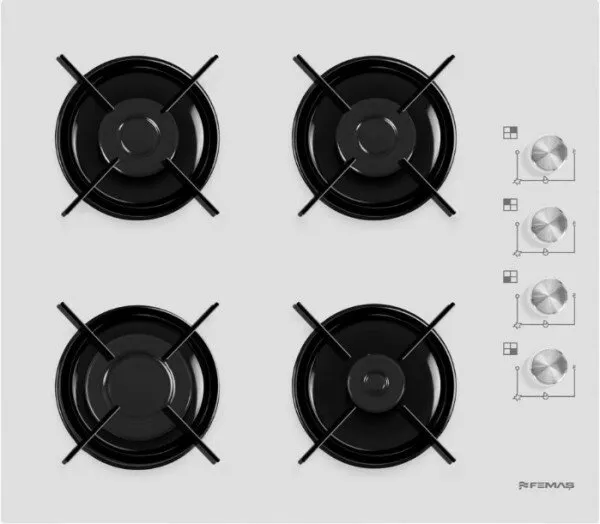 FEMAŞ